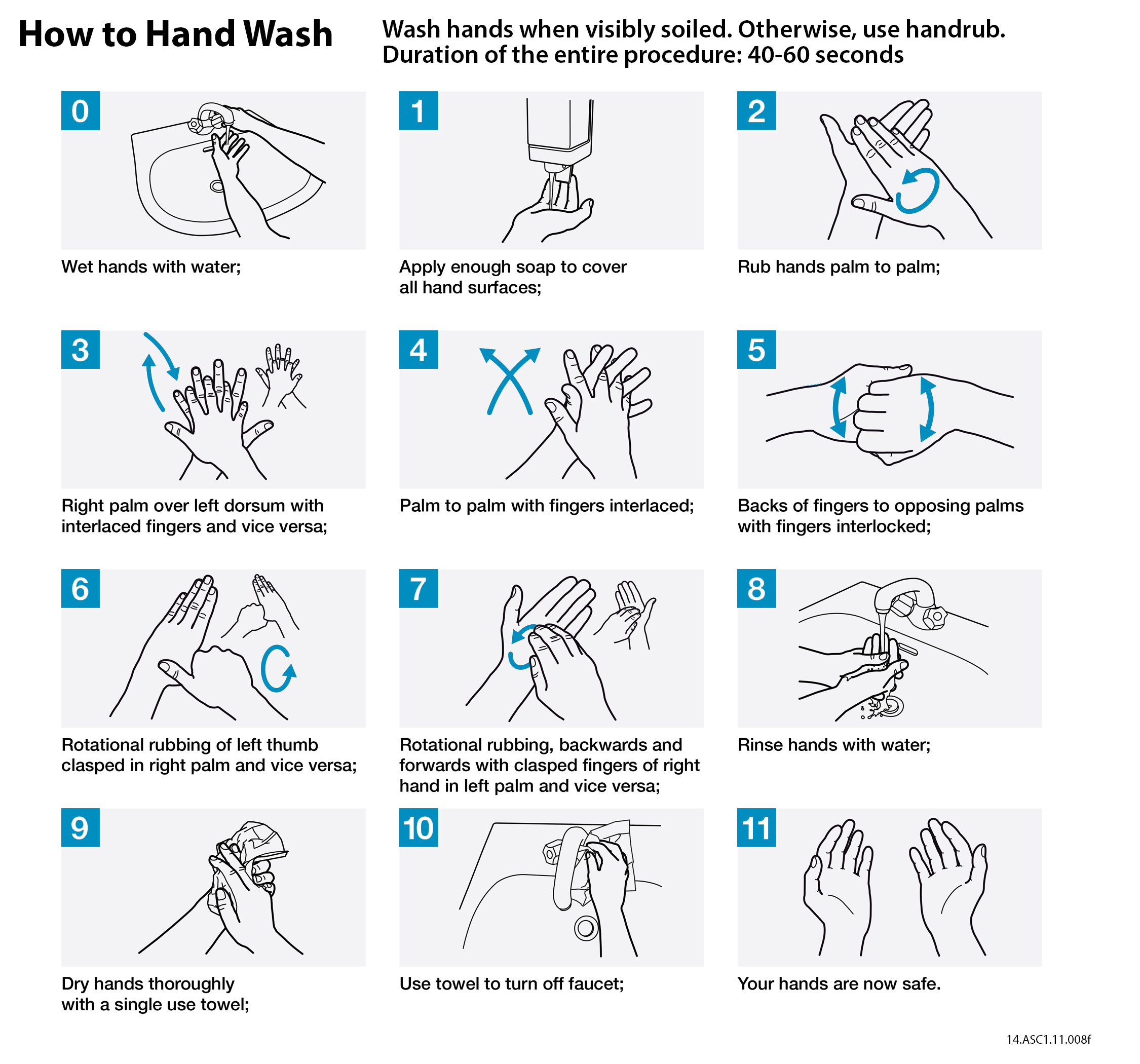 How to Hand Wash

Wash hands when visibly soiled. Otherwise, use handrub.
Duration of the entire procedure: 40-60 seconds

0

Wet hands with water;

1

Apply enough soap to cover all hand surfaces;

2

Rub hands palm to palm;

3

Right palm over left dorsum with interlaced fingers and vice versa;

4

Palm to palm with fingers interlaced;

5

Backs of fingers to opposing palms with fingers interlocked;

6

Rotational rubbing of left thumb clasped in right palm and vice versa;

7

Rotational rubbing, backwards and forwards with clasped fingers of right hand in left palm and vice versa;

8

Rinse hands with water;

9

Dry hands thoroughly with a single use towel;

10

Use towel to turn off faucet;

11

Your hands are now safe.

14.ASC1.11.008f