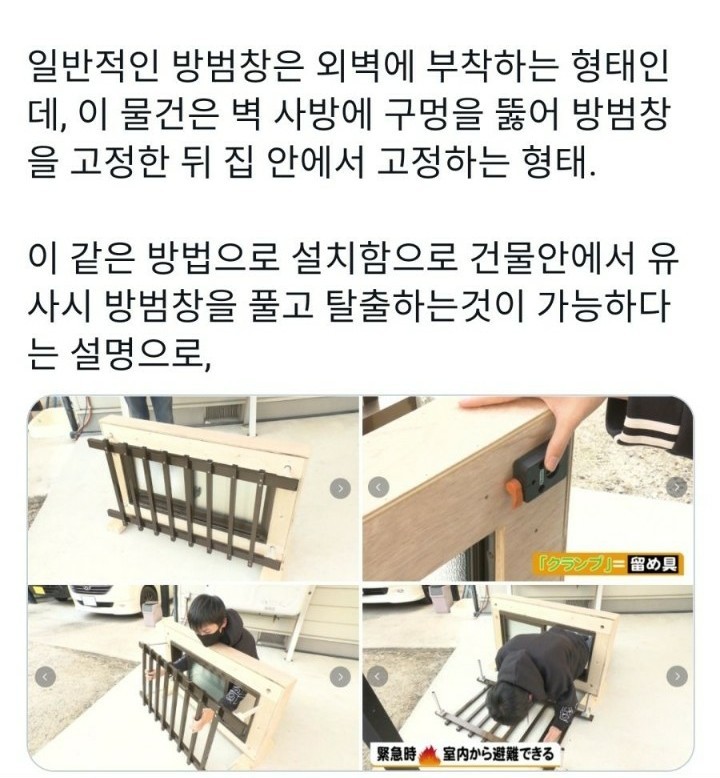 일반적인 방범창은 외벽에 부착하는 형태인데, 이 물건은 벽 사방에 구멍을 뚫어 방범창을 고정한 뒤 집 안에서 고정하는 형태.

이 같은 방법으로 설치함으로 건물안에서 유사시 방범창을 풀고 탈출하는것이 가능하다는 설명으로,

「クランプ」= 留め具

緊急時 室内から避難できる