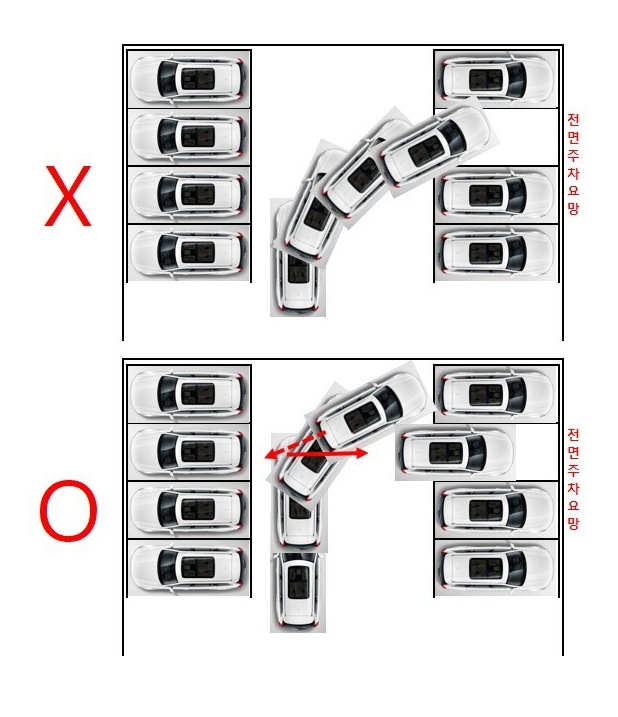 X

전면주차요망

O

전면주차요망