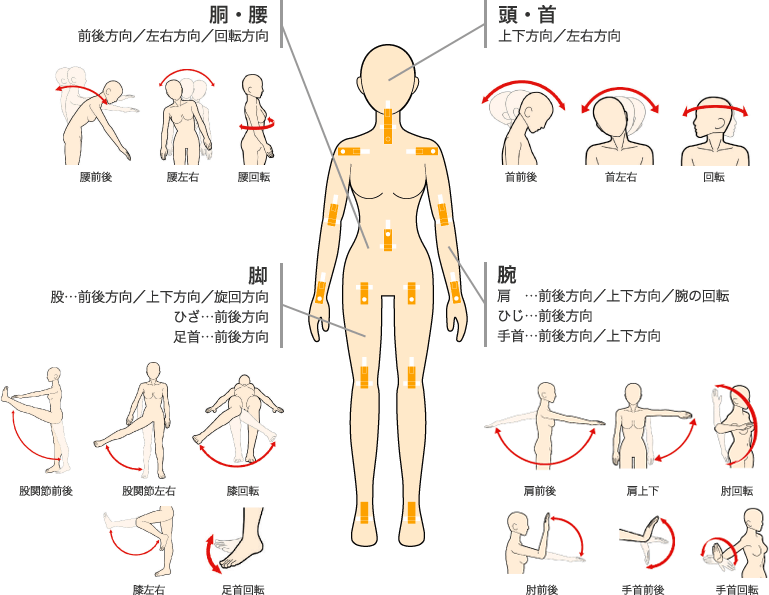 胴・腰
前後方向／左右方向／回転方向

腰前後
腰左右
腰回転

頭・首
上下方向／左右方向

首前後
首左右
回転

脚
股…前後方向／上下方向／旋回方向
ひざ…前後方向
足首…前後方向

股関節前後
股関節左右
膝回転
膝左右
足首回転

腕
肩　…前後方向／上下方向／腕の回転
ひじ…前後方向
手首…前後方向／上下方向

肩前後
肩上下
肘回転
肘前後
手首前後
手首回転