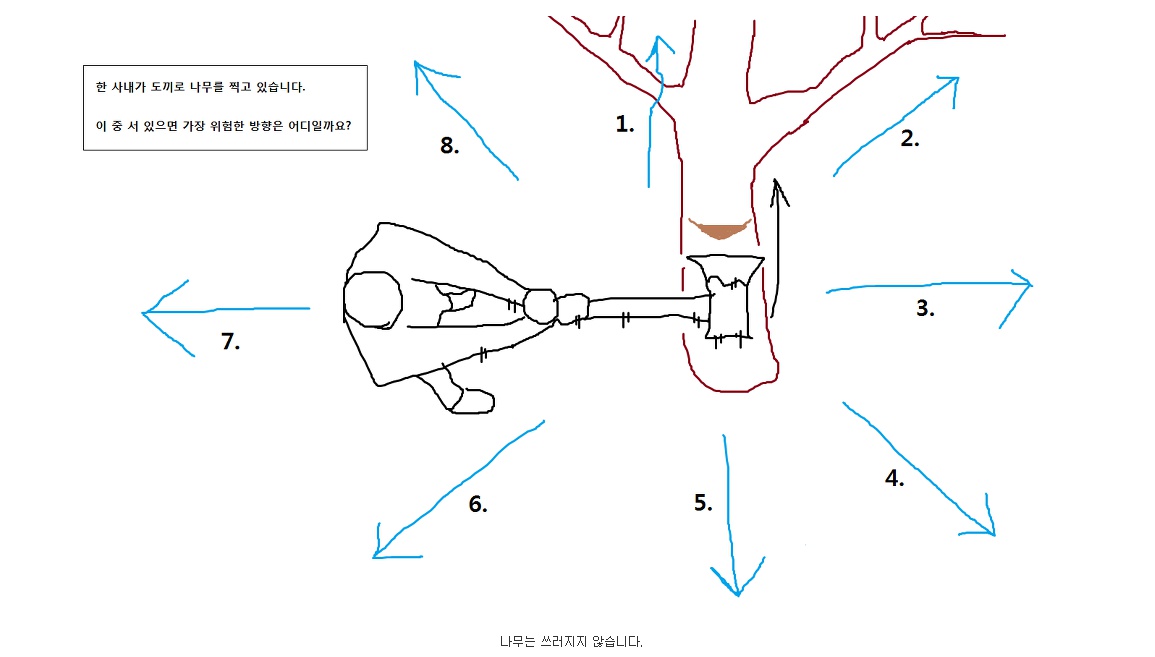 한 사내가 도끼로 나무를 찍고 있습니다.

이 중 서 있으면 가장 위험한 방향은 어디일까요?

1.

2.

3.

4.

5.

6.

7.

8.

나무는 쓰러지지 않습니다.