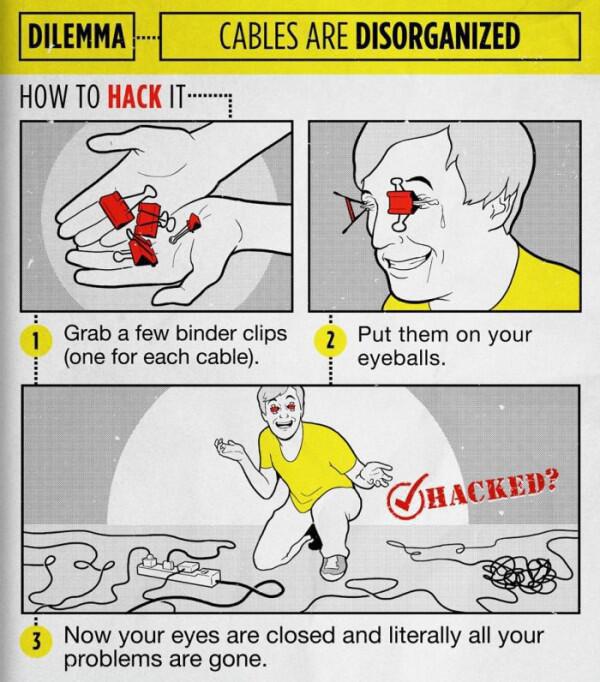 DILEMMA

CABLES ARE DISORGANIZED

HOW TO HACK IT

1 Grab a few binder clips (one for each cable).

2 Put them on your eyeballs.

HACKED?

3 Now your eyes are closed and literally all your problems are gone.