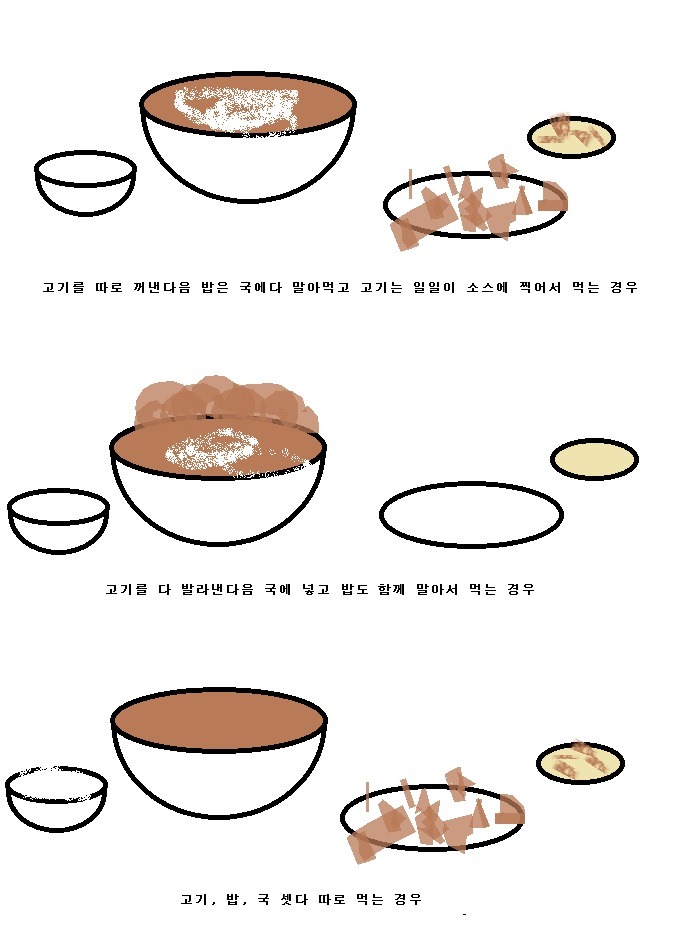 고기를 따로 꺼낸다음 밥은 국에다 말아먹고 고기는 일일이 소스에 찍어서 먹는 경우

고기를 다 발라낸다음 국에 넣고 밥도 함께 말아서 먹는 경우

고기, 밥, 국 셋다 따로 먹는 경우